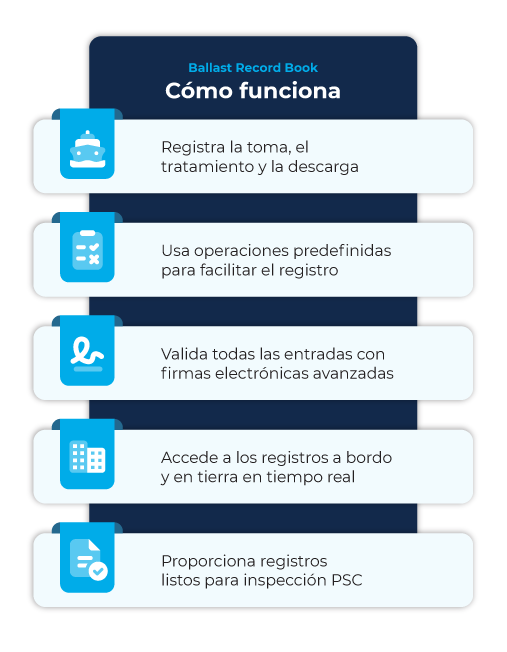 Ballast Record Book
Cómo funciona

Registra la toma, el tratamiento y la descarga

Usa operaciones predefinidas para facilitar el registro

Valida todas las entradas con firmas electrónicas avanzadas

Accede a los registros a bordo y en tierra en tiempo real

Proporciona registros listos para inspección PSC